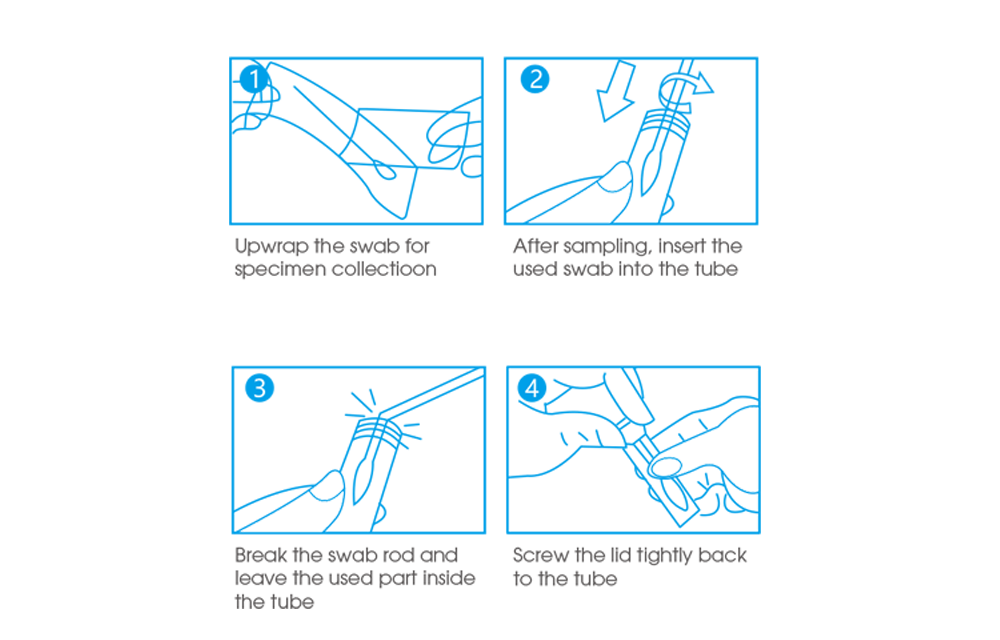 1

Upwrap the swab for specimen collectioon

2

After sampling, insert the used swab into the tube

3

Break the swab rod and leave the used part inside the tube

4

Screw the lid tightly back to the tube